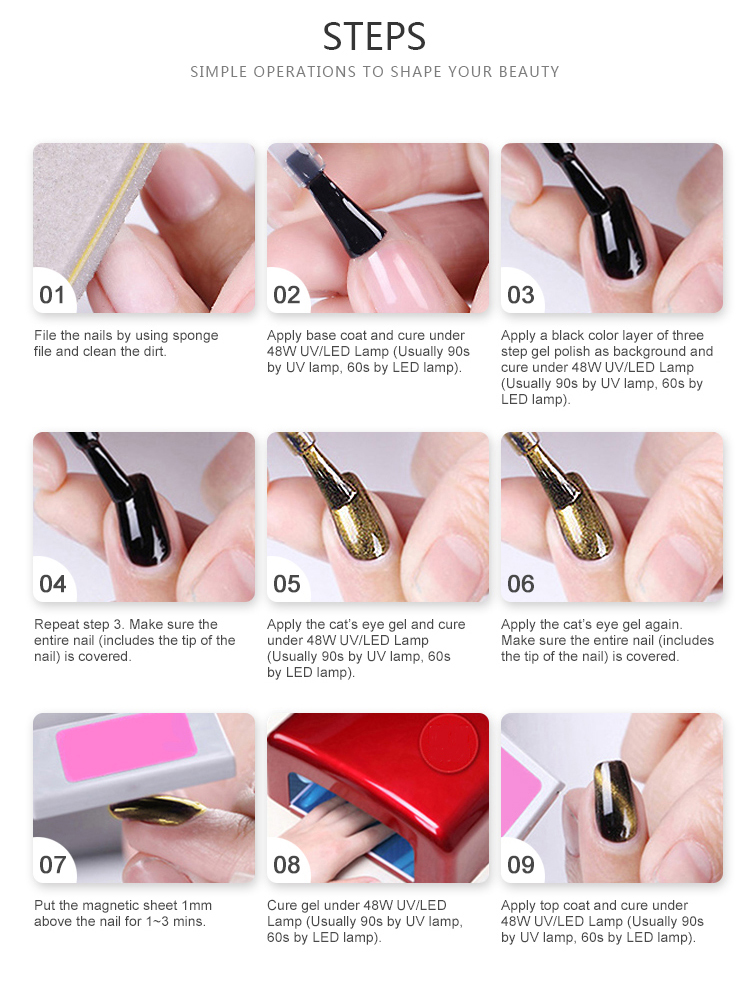 STEPS

SIMPLE OPERATIONS TO SHAPE YOUR BEAUTY

01

File the nails by using sponge file and clean the dirt.

02

Apply base coat and cure under 48W UV/LED Lamp (Usually 90s by UV lamp, 60s by LED lamp).

03

Apply a black color layer of three step gel polish as background and cure under 48W UV/LED Lamp (Usually 90s by UV lamp, 60s by LED lamp).

04

Repeat step 3. Make sure the entire nail (includes the tip of the nail) is covered.

05

Apply the cat's eye gel and cure under 48W UV/LED Lamp (Usually 90s by UV lamp, 60s by LED lamp).

06

Apply the cat's eye gel again. Make sure the entire nail (includes the tip of the nail) is covered.

07

Put the magnetic sheet 1mm above the nail for 1~3 mins.

08

Cure gel under 48W UV/LED Lamp (Usually 90s by UV lamp, 60s by LED lamp).

09

Apply top coat and cure under 48W UV/LED Lamp (Usually 90s by UV lamp, 60s by LED lamp).