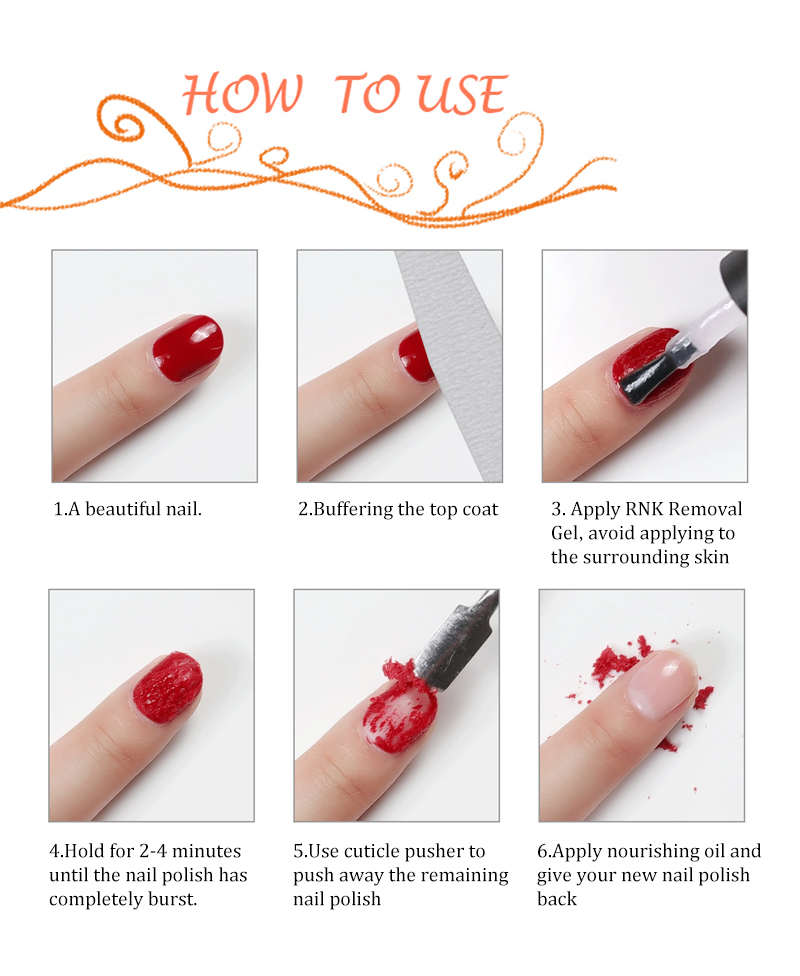 HOW TO USE

1.A beautiful nail.

2.Buffering the top coat

3. Apply RNK Removal Gel, avoid applying to the surrounding skin

4.Hold for 2-4 minutes until the nail polish has completely burst.

5.Use cuticle pusher to push away the remaining nail polish

6.Apply nourishing oil and give your new nail polish back